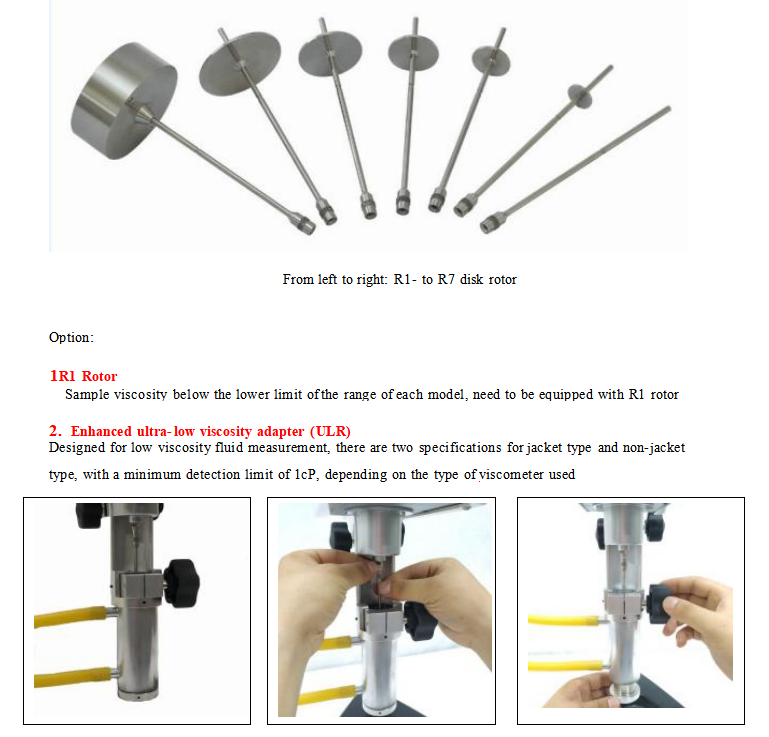 From left to right: R1- to R7 disk rotor

Option:

1R1 Rotor

Sample viscosity below the lower limit of the range of each model, need to be equipped with R1 rotor

2. Enhanced ultra-low viscosity adapter (ULR)

Designed for low viscosity fluid measurement, there are two specifications for jacket type and non-jacket type, with a minimum detection limit of 1cP, depending on the type of viscometer used